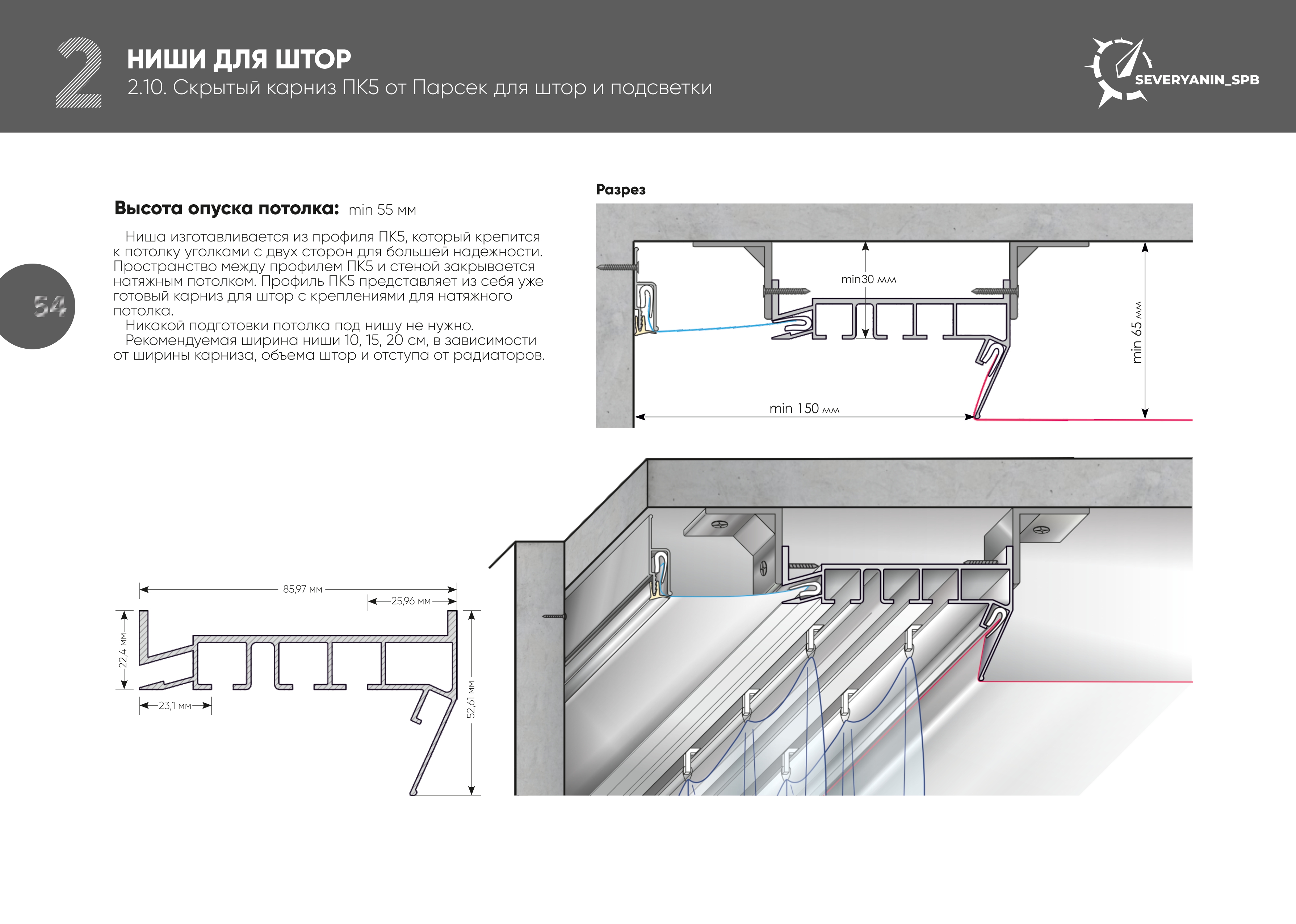 2

НИШИ ДЛЯ ШТОР

2.10. Скрытый карниз ПК5 от Парсек для штор и подсветки

SEVERYANIN_SPB

54

Высота опуска потолка: min 55 мм

Ниша изготавливается из профиля ПК5, который крепится к потолку уголками с двух сторон для большей надежности. Пространство между профилем ПК5 и стеной закрывается натяжным потолком. Профиль ПК5 представляет из себя уже готовый карниз для штор с креплениями для натяжного потолка.

Никакой подготовки потолка под нишу не нужно.

Рекомендуемая ширина ниши 10, 15, 20 см, в зависимости от ширины карниза, объема штор и отступа от радиаторов.

Разрез

min30 мм

min 65 мм

min 150 мм

85,97 мм

25,96 мм

22,4 мм

23,1 мм

52,61 мм